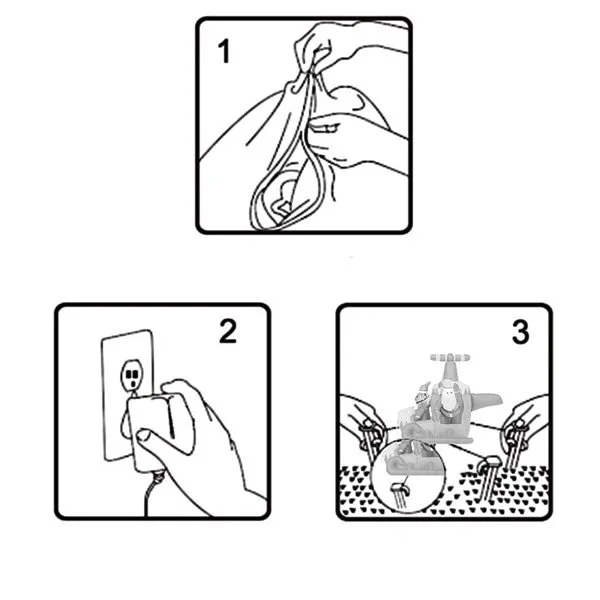 1

2

3